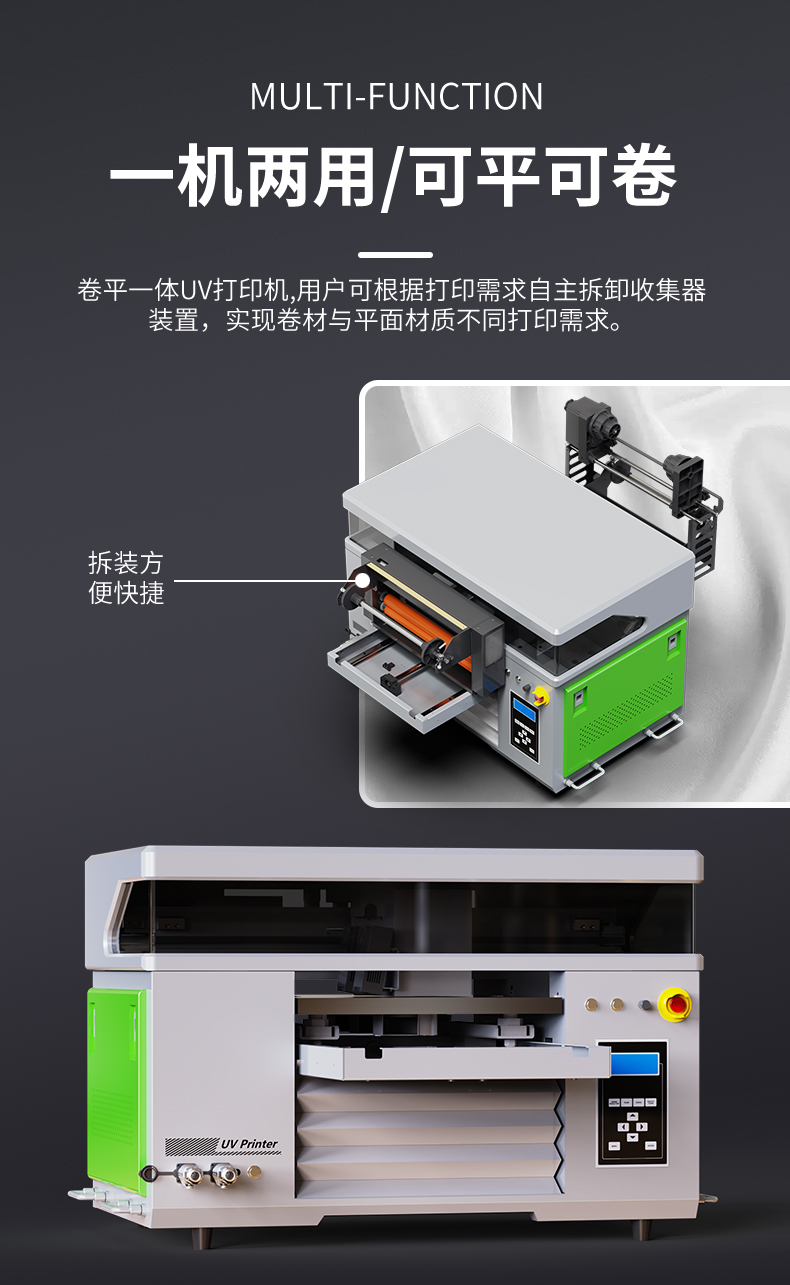 MULTI-FUNCTION

一机两用/可平可卷

卷平一体UV打印机,用户可根据打印需求自主拆卸收集器装置，实现卷材与平面材质不同打印需求。

拆装方便快捷

UV Printer